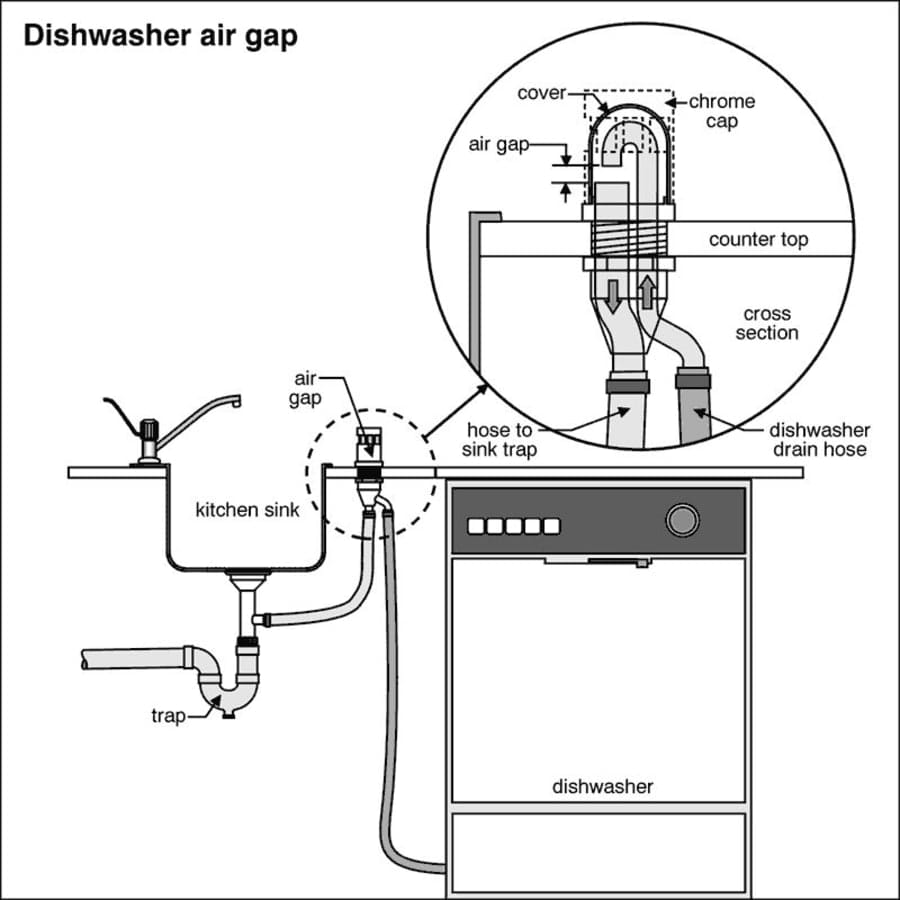 Dishwasher air gap

cover

chrome cap

air gap

counter top

cross section

hose to sink trap

dishwasher drain hose

air gap

kitchen sink

trap

dishwasher