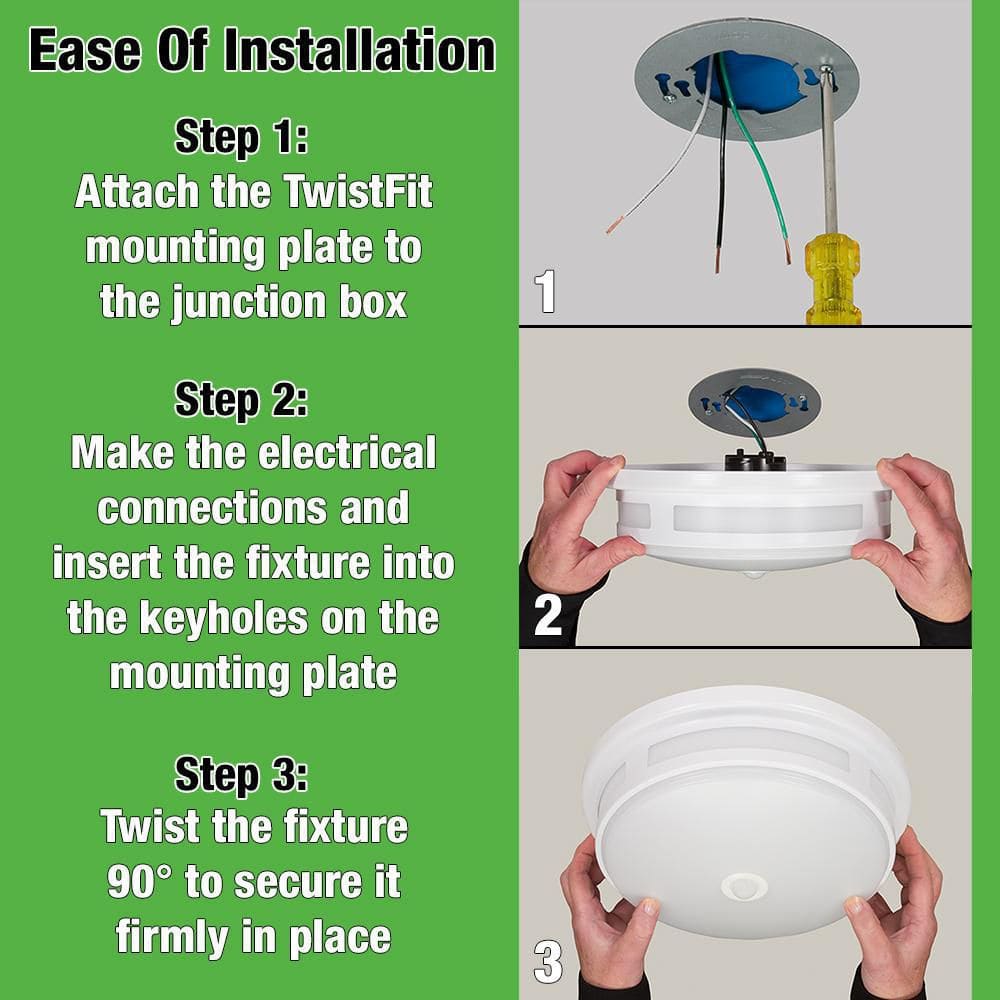 Ease Of Installation

Step 1:
Attach the TwistFit mounting plate to the junction box

Step 2:
Make the electrical connections and insert the fixture into the keyholes on the mounting plate

Step 3:
Twist the fixture 90° to secure it firmly in place

1

2

3