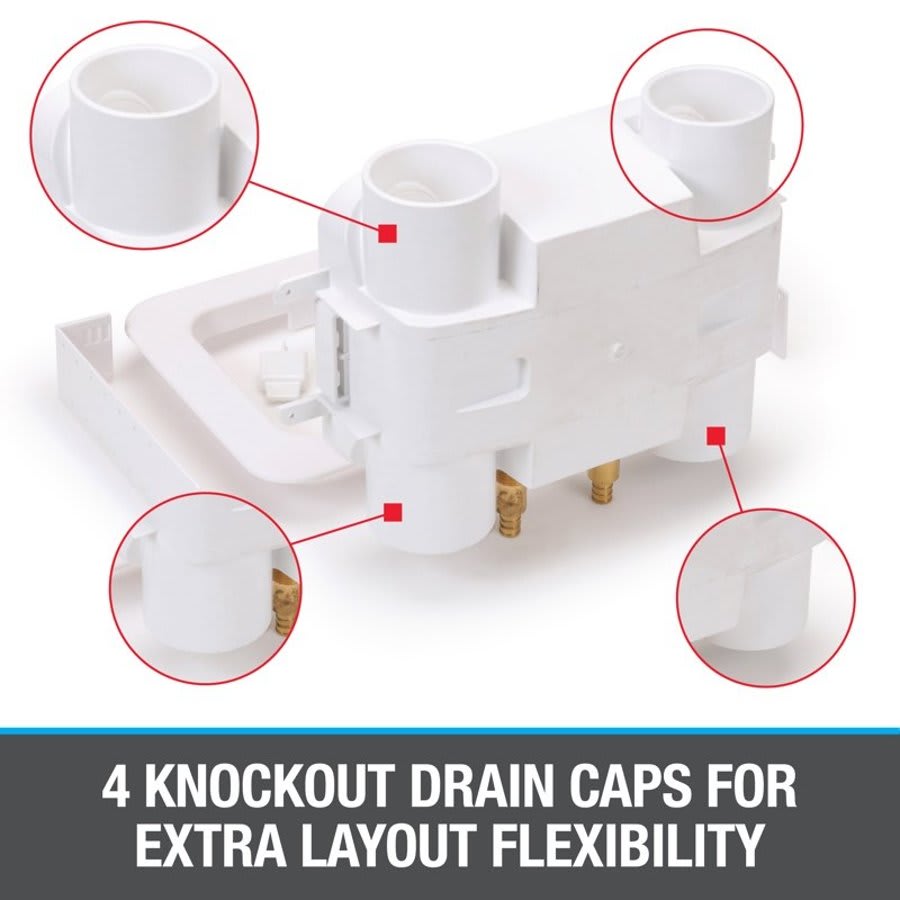 4 KNOCKOUT DRAIN CAPS FOR EXTRA LAYOUT FLEXIBILITY