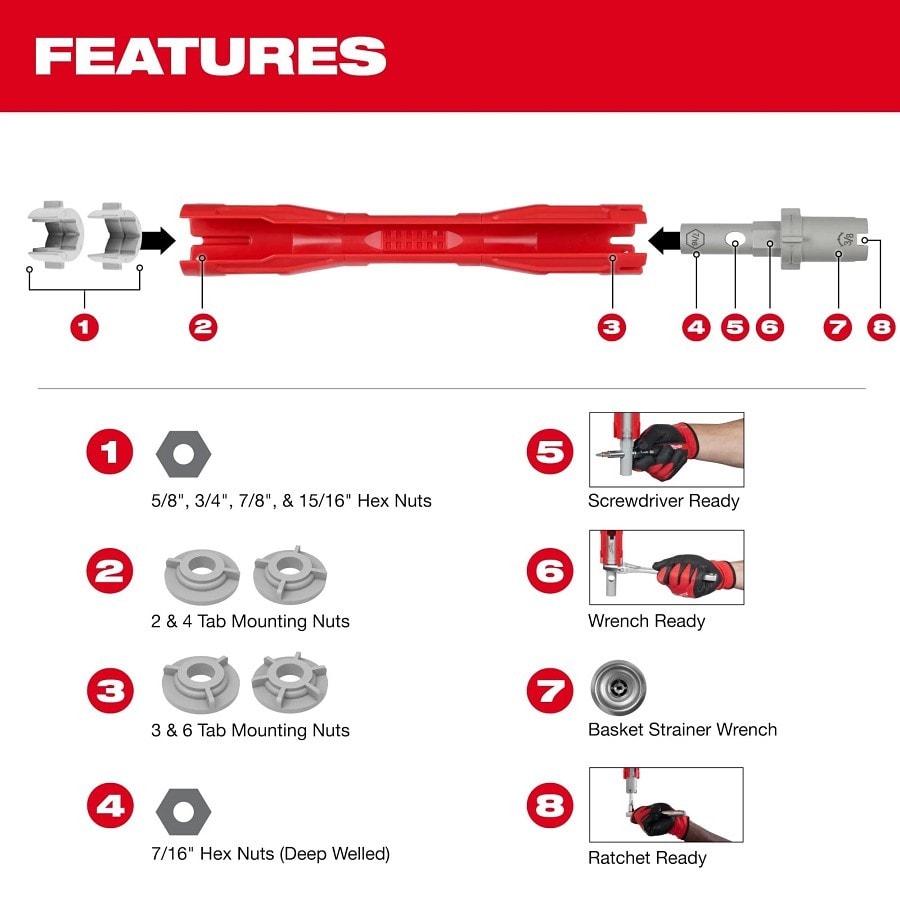 FEATURES

7/16

3/8

1 2 3 4 5 6 7 8

1
5/8", 3/4", 7/8", & 15/16" Hex Nuts

2
2 & 4 Tab Mounting Nuts

3
3 & 6 Tab Mounting Nuts

4
7/16" Hex Nuts (Deep Welled)

5
Screwdriver Ready

6
Wrench Ready

7
Basket Strainer Wrench

8
Ratchet Ready