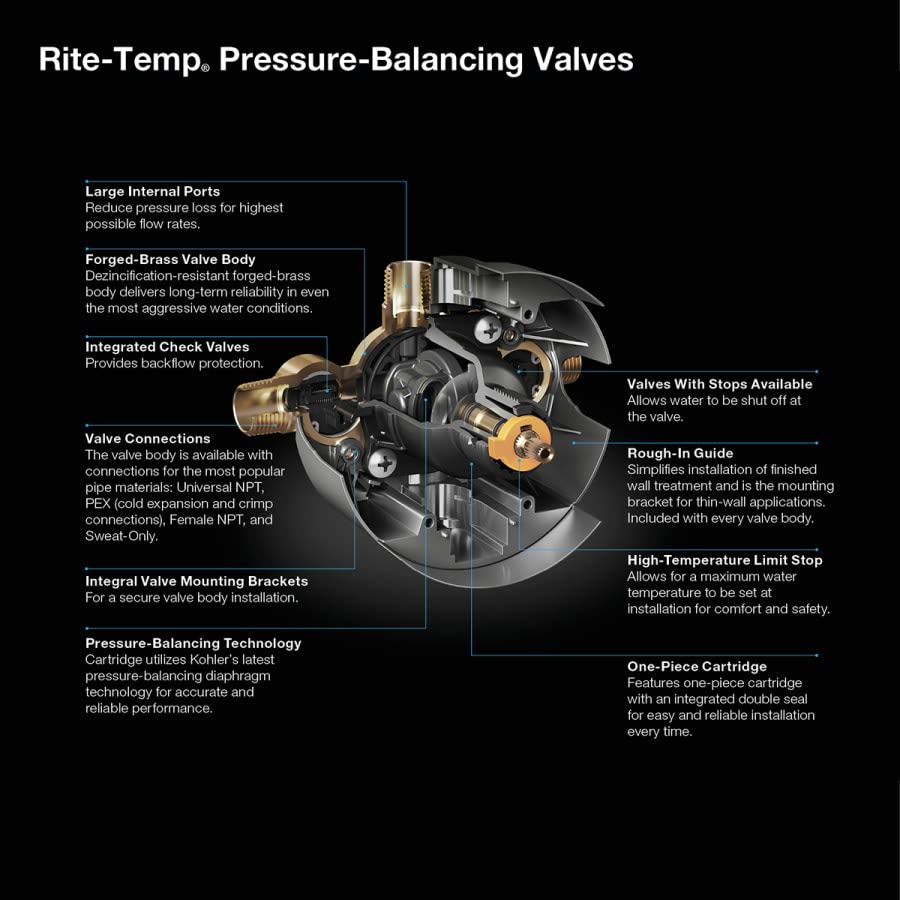 Rite-Temp® Pressure-Balancing Valves

Large Internal Ports
Reduce pressure loss for highest possible flow rates.

Forged-Brass Valve Body
Dezincification-resistant forged-brass body delivers long-term reliability in even the most aggressive water conditions.

Integrated Check Valves
Provides backflow protection.

Valve Connections
The valve body is available with connections for the most popular pipe materials: Universal NPT, PEX (cold expansion and crimp connections), Female NPT, and Sweat-Only.

Integral Valve Mounting Brackets
For a secure valve body installation.

Pressure-Balancing Technology
Cartridge utilizes Kohler's latest pressure-balancing diaphragm technology for accurate and reliable performance.

Valves With Stops Available
Allows water to be shut off at the valve.

Rough-In Guide
Simplifies installation of finished wall treatment and is the mounting bracket for thin-wall applications. Included with every valve body.

High-Temperature Limit Stop
Allows for a maximum water temperature to be set at installation for comfort and safety.

One-Piece Cartridge
Features one-piece cartridge with an integrated double seal for easy and reliable installation every time.