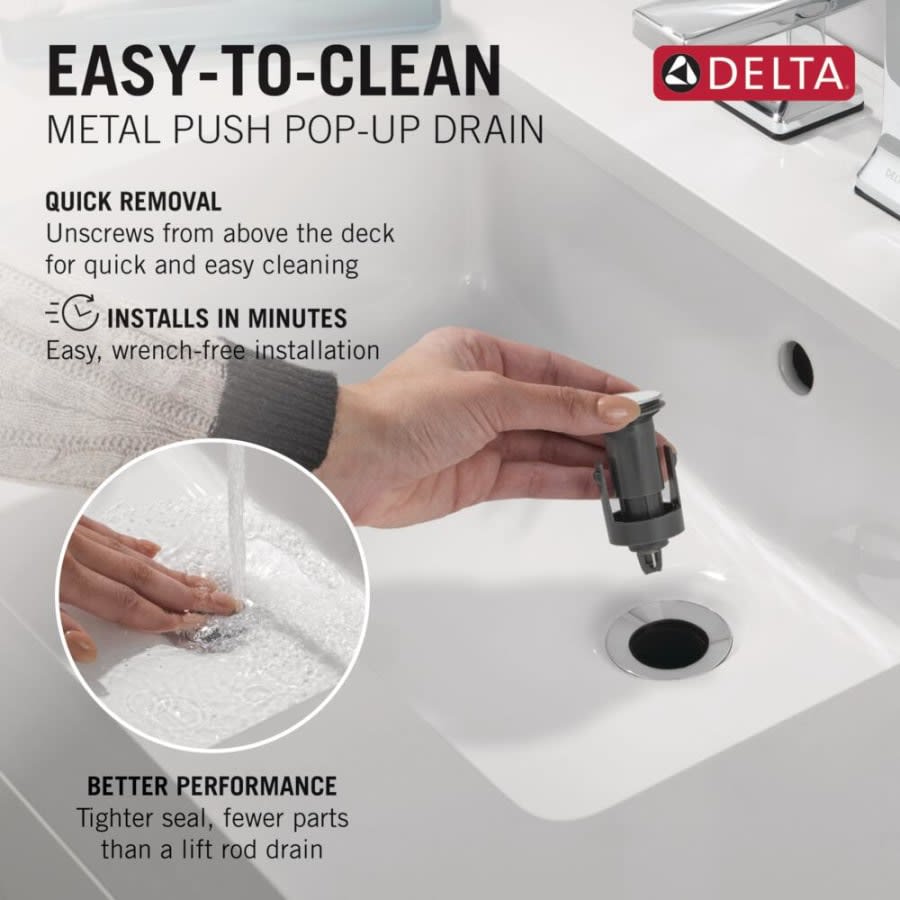 EASY-TO-CLEAN
METAL PUSH POP-UP DRAIN

DELTA

QUICK REMOVAL
Unscrews from above the deck for quick and easy cleaning

INSTALLS IN MINUTES
Easy, wrench-free installation

BETTER PERFORMANCE
Tighter seal, fewer parts than a lift rod drain