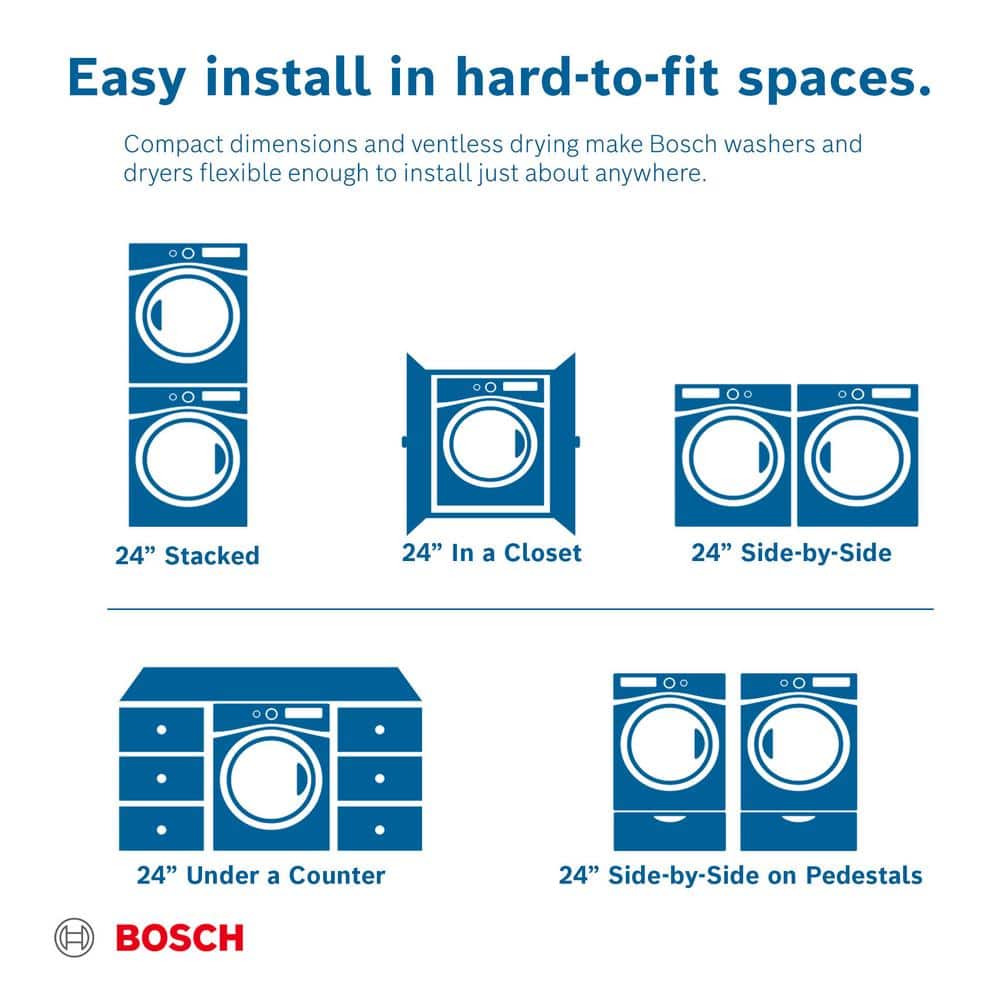 Easy install in hard-to-fit spaces.

Compact dimensions and ventless drying make Bosch washers and dryers flexible enough to install just about anywhere.

24” Stacked

24” In a Closet

24” Side-by-Side

24” Under a Counter

24” Side-by-Side on Pedestals

BOSCH