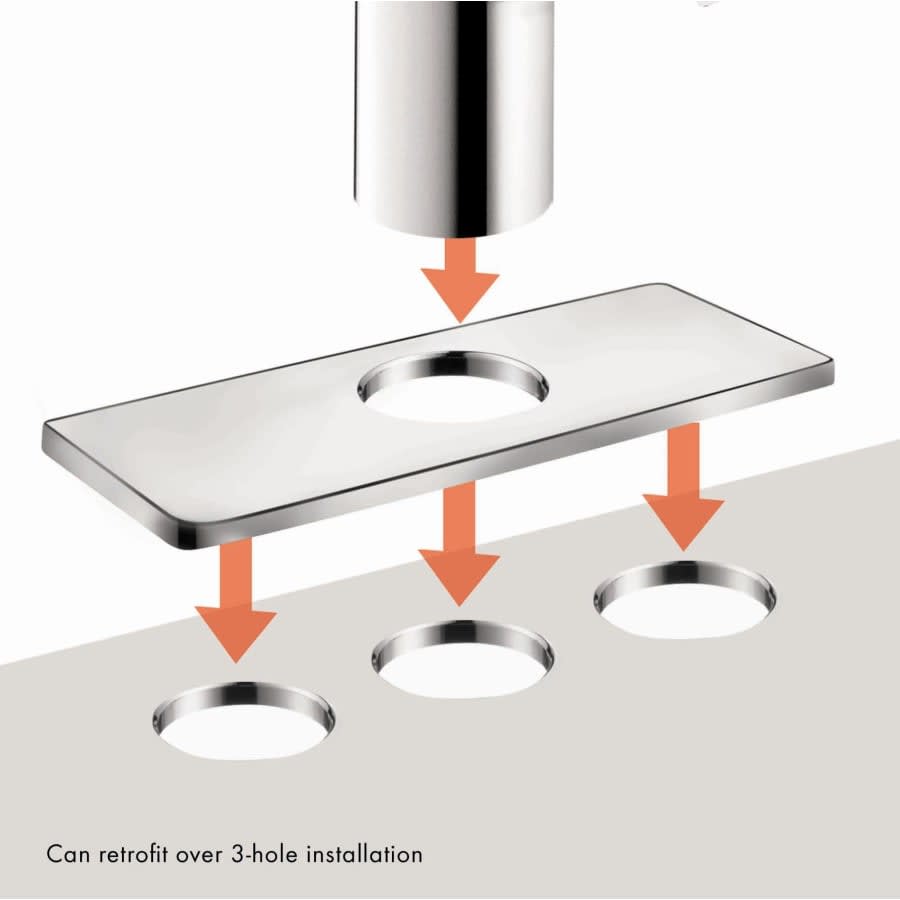 Can retrofit over 3-hole installation