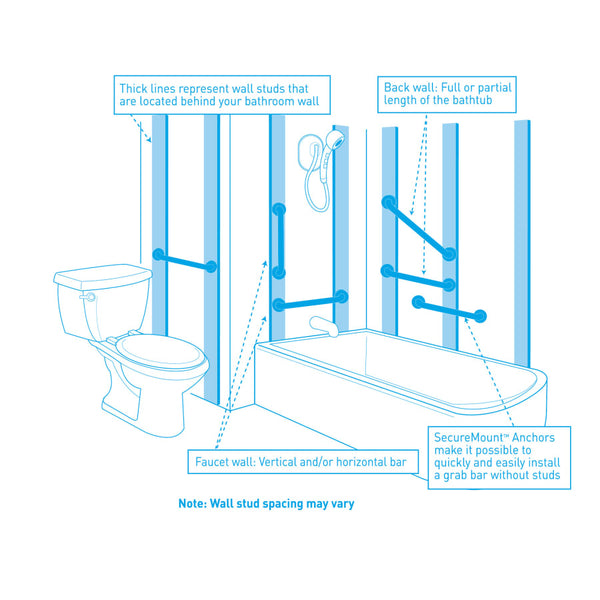 Thick lines represent wall studs that are located behind your bathroom wall

Back wall: Full or partial length of the bathtub

Faucet wall: Vertical and/or horizontal bar

SecureMount™ Anchors make it possible to quickly and easily install a grab bar without studs

Note: Wall stud spacing may vary