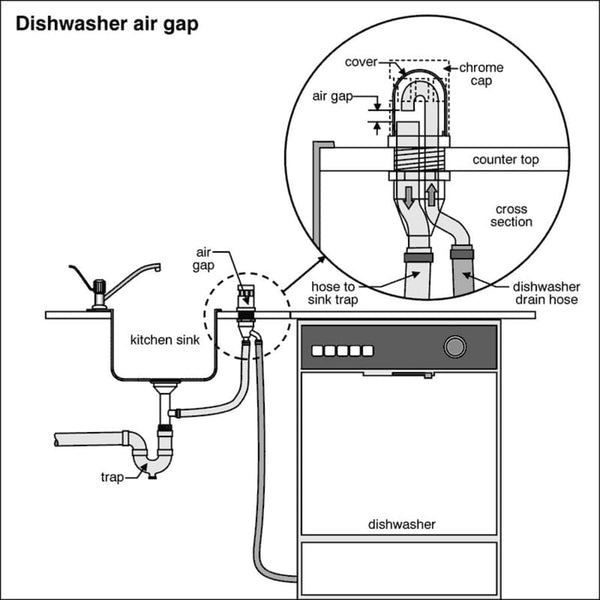 Dishwasher air gap

cover

chrome cap

air gap

counter top

cross section

hose to sink trap

dishwasher drain hose

air gap

kitchen sink

trap

dishwasher