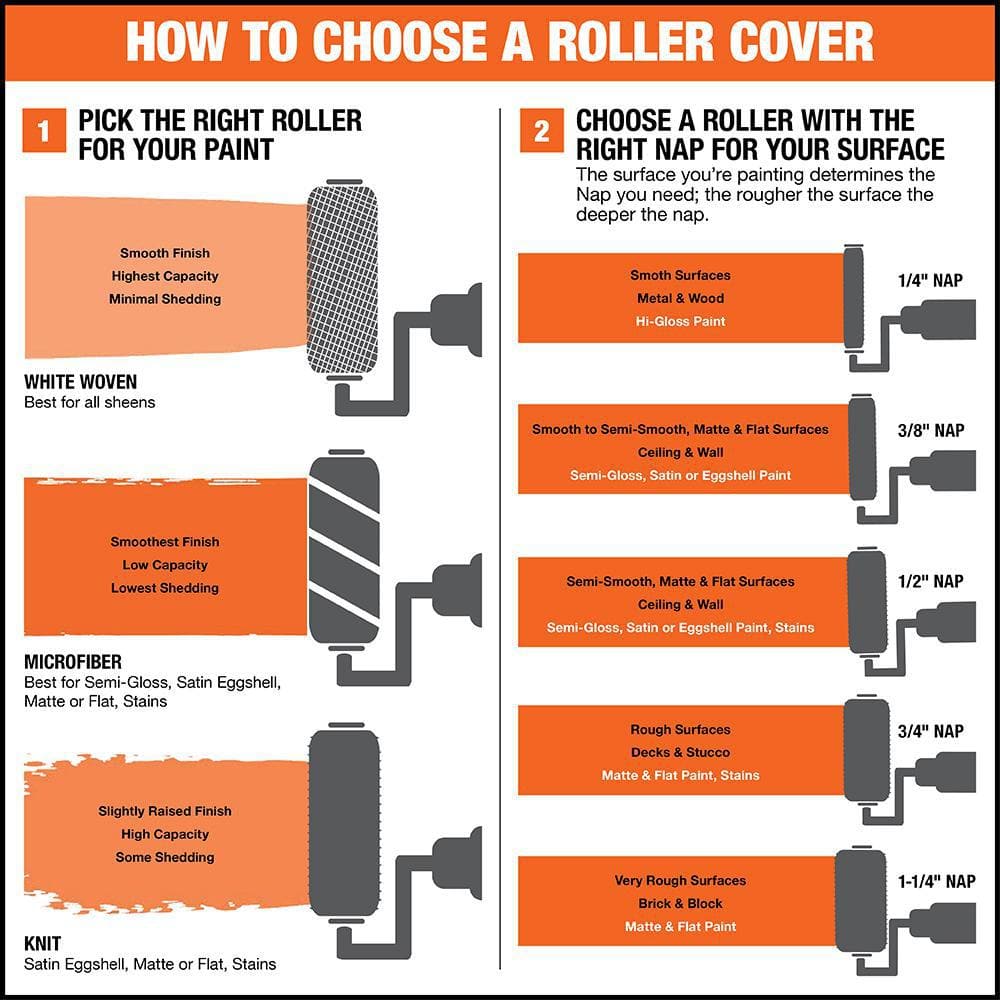 HOW TO CHOOSE A ROLLER COVER

1 PICK THE RIGHT ROLLER FOR YOUR PAINT

Smooth Finish
Highest Capacity
Minimal Shedding

WHITE WOVEN
Best for all sheens

Smoothest Finish
Low Capacity
Lowest Shedding

MICROFIBER
Best for Semi-Gloss, Satin Eggshell, Matte or Flat, Stains

Slightly Raised Finish
High Capacity
Some Shedding

KNIT
Satin Eggshell, Matte or Flat, Stains

2 CHOOSE A ROLLER WITH THE RIGHT NAP FOR YOUR SURFACE
The surface you're painting determines the Nap you need; the rougher the surface the deeper the nap.

Smoth Surfaces
Metal & Wood
Hi-Gloss Paint
1/4" NAP

Smooth to Semi-Smooth, Matte & Flat Surfaces
Ceiling & Wall
Semi-Gloss, Satin or Eggshell Paint
3/8" NAP

Semi-Smooth, Matte & Flat Surfaces
Ceiling & Wall
Semi-Gloss, Satin or Eggshell Paint, Stains
1/2" NAP

Rough Surfaces
Decks & Stucco
Matte & Flat Paint, Stains
3/4" NAP

Very Rough Surfaces
Brick & Block
Matte & Flat Paint
1-1/4" NAP