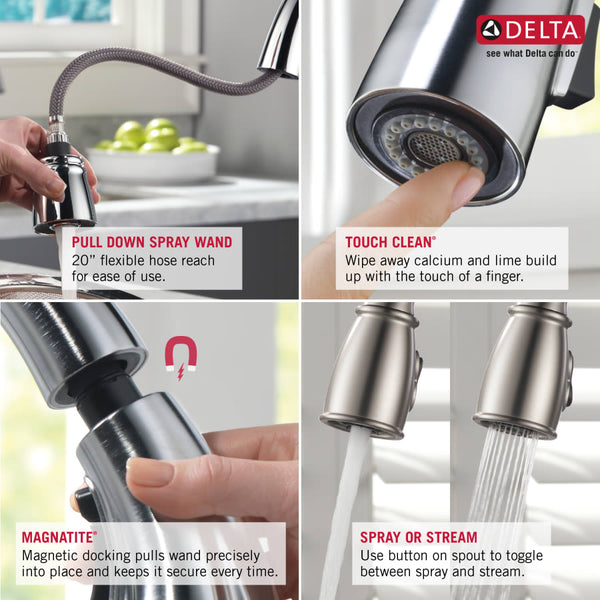 DELTA
see what Delta can do

PULL DOWN SPRAY WAND
20" flexible hose reach for ease of use.

TOUCH CLEAN®
Wipe away calcium and lime build up with the touch of a finger.

MAGNATITE®
Magnetic docking pulls wand precisely into place and keeps it secure every time.

SPRAY OR STREAM
Use button on spout to toggle between spray and stream.