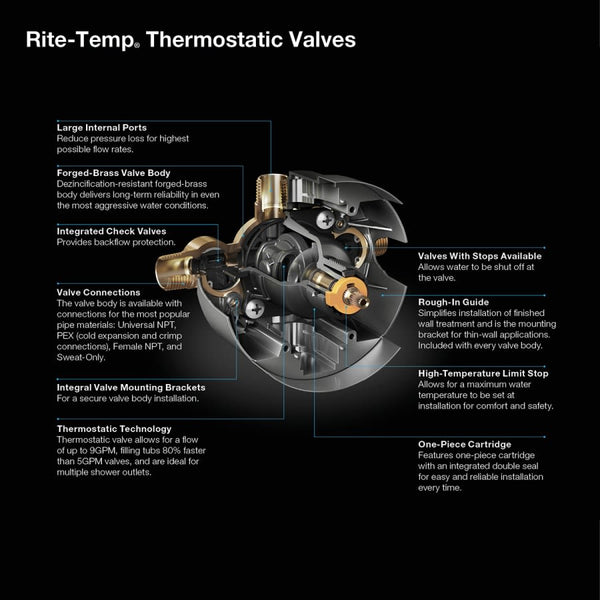 Rite-Temp® Thermostatic Valves

Large Internal Ports
Reduce pressure loss for highest possible flow rates.

Forged-Brass Valve Body
Dezincification-resistant forged-brass body delivers long-term reliability in even the most aggressive water conditions.

Integrated Check Valves
Provides backflow protection.

Valve Connections
The valve body is available with connections for the most popular pipe materials: Universal NPT, PEX (cold expansion and crimp connections), Female NPT, and Sweat-Only.

Integral Valve Mounting Brackets
For a secure valve body installation.

Thermostatic Technology
Thermostatic valve allows for a flow of up to 9GPM, filling tubs 80% faster than 5GPM valves, and are ideal for multiple shower outlets.

Valves With Stops Available
Allows water to be shut off at the valve.

Rough-In Guide
Simplifies installation of finished wall treatment and is the mounting bracket for thin-wall applications. Included with every valve body.

High-Temperature Limit Stop
Allows for a maximum water temperature to be set at installation for comfort and safety.

One-Piece Cartridge
Features one-piece cartridge with an integrated double seal for easy and reliable installation every time.