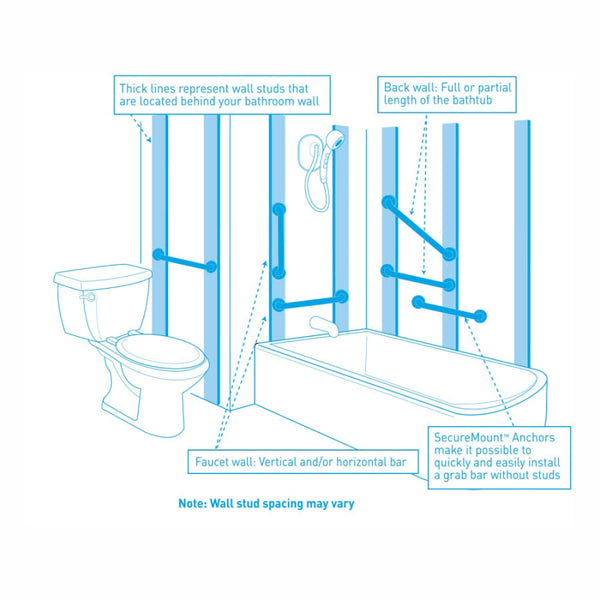 Thick lines represent wall studs that are located behind your bathroom wall

Back wall: Full or partial length of the bathtub

Faucet wall: Vertical and/or horizontal bar

SecureMount™ Anchors make it possible to quickly and easily install a grab bar without studs

Note: Wall stud spacing may vary