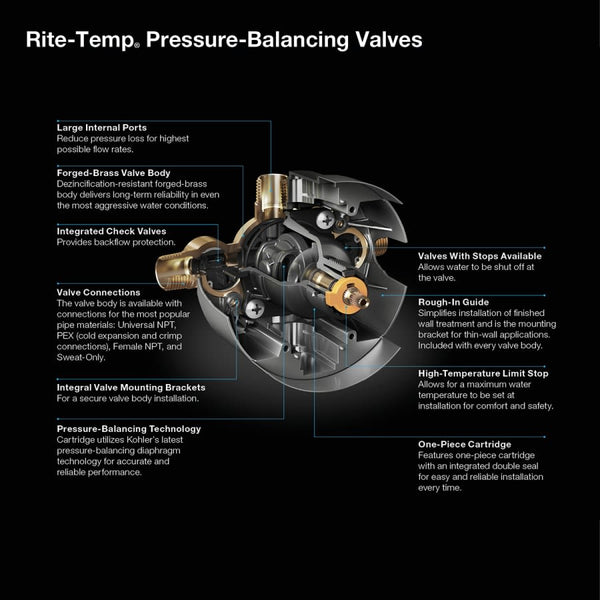 Rite-Temp® Pressure-Balancing Valves

Large Internal Ports
Reduce pressure loss for highest possible flow rates.

Forged-Brass Valve Body
Dezincification-resistant forged-brass body delivers long-term reliability in even the most aggressive water conditions.

Integrated Check Valves
Provides backflow protection.

Valve Connections
The valve body is available with connections for the most popular pipe materials: Universal NPT, PEX (cold expansion and crimp connections), Female NPT, and Sweat-Only.

Integral Valve Mounting Brackets
For a secure valve body installation.

Pressure-Balancing Technology
Cartridge utilizes Kohler's latest pressure-balancing diaphragm technology for accurate and reliable performance.

Valves With Stops Available
Allows water to be shut off at the valve.

Rough-In Guide
Simplifies installation of finished wall treatment and is the mounting bracket for thin-wall applications. Included with every valve body.

High-Temperature Limit Stop
Allows for a maximum water temperature to be set at installation for comfort and safety.

One-Piece Cartridge
Features one-piece cartridge with an integrated double seal for easy and reliable installation every time.