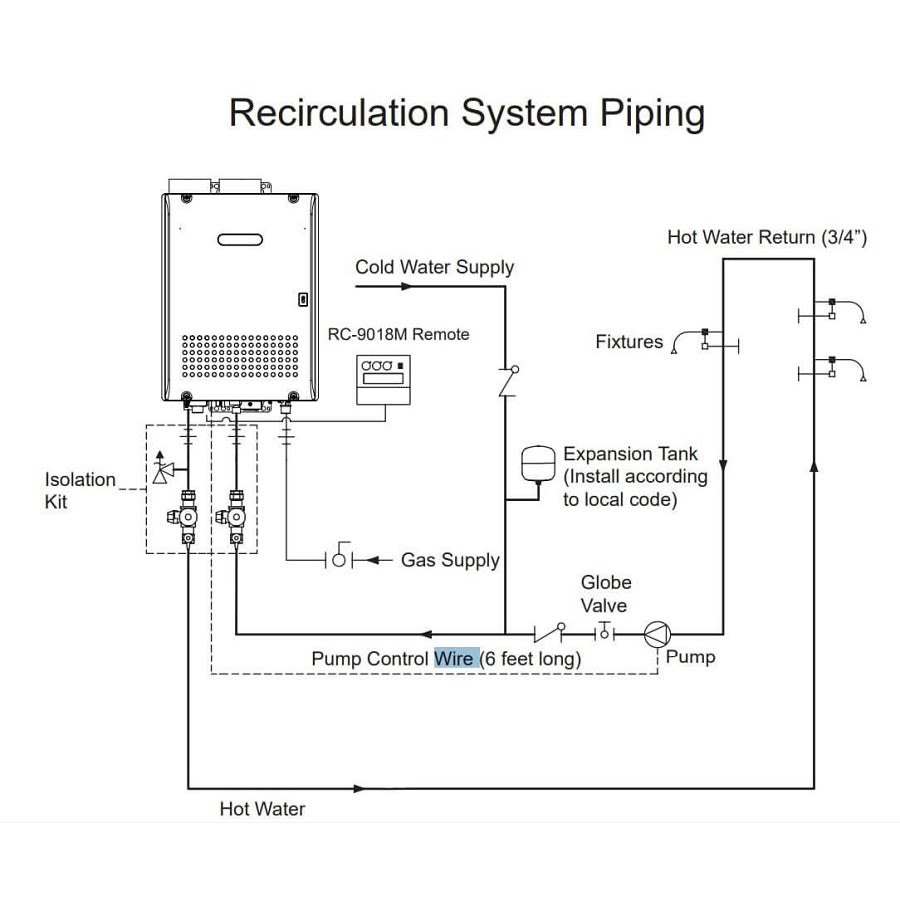 Recirculation System Piping

Hot Water Return (3/4")

Cold Water Supply

RC-9018M Remote

Fixtures

Isolation Kit

Expansion Tank (Install according to local code)

Gas Supply

Globe Valve

Pump Control Wire (6 feet long)

Pump

Hot Water