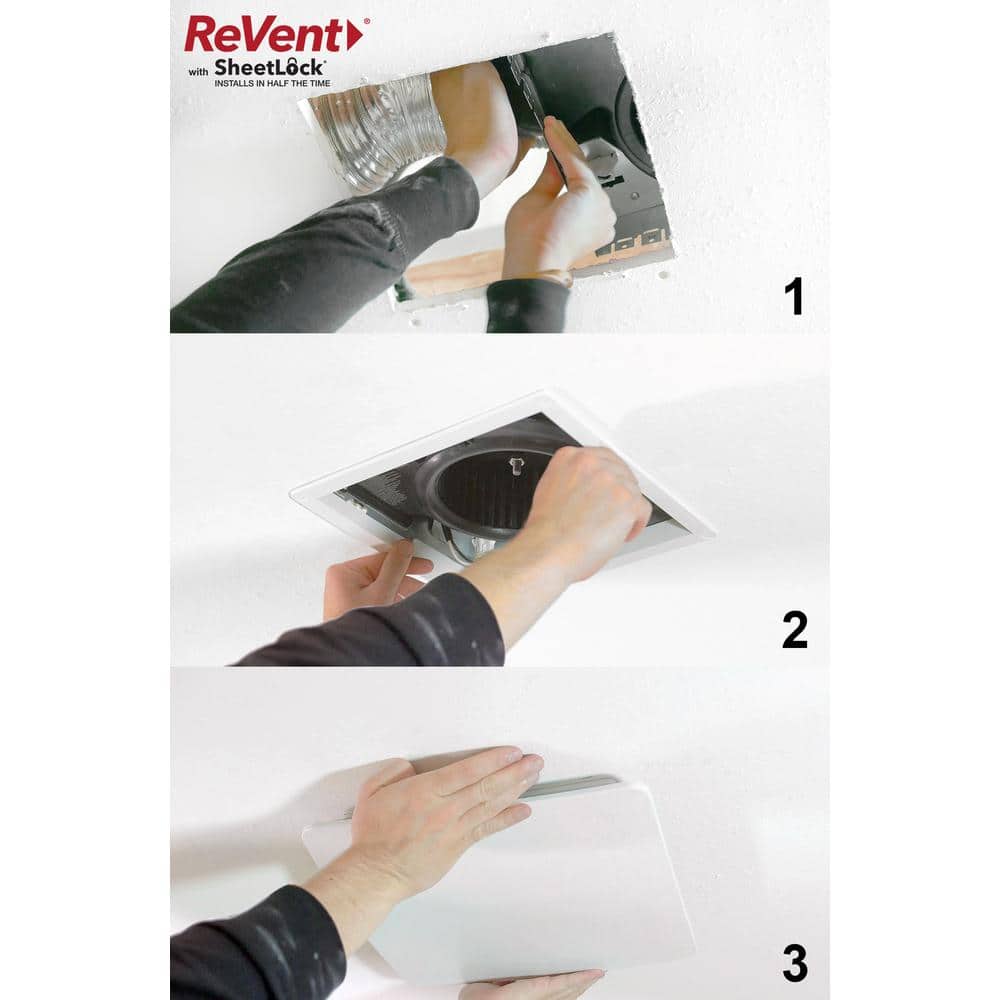 ReVent®
with SheetLock®
INSTALLS IN HALF THE TIME

1

2

3