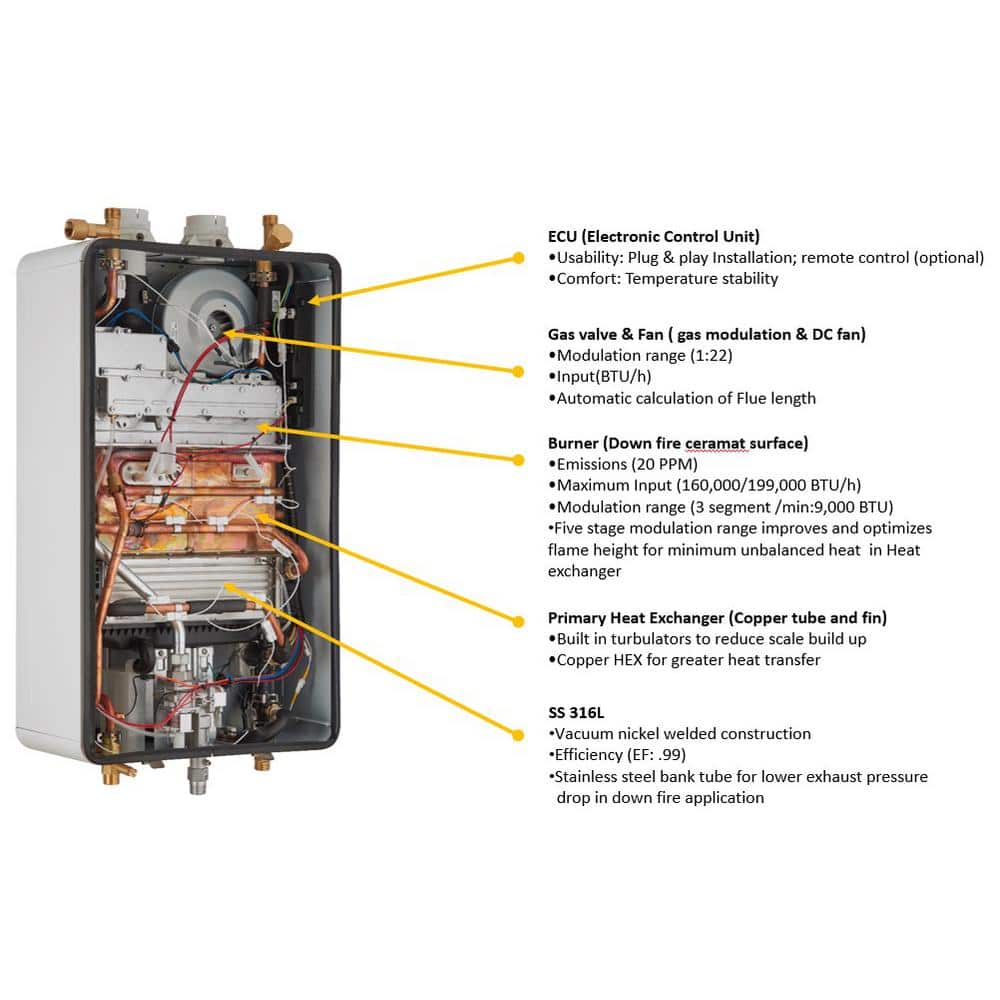 ECU (Electronic Control Unit)
•Usability: Plug & play Installation; remote control (optional)
•Comfort: Temperature stability

Gas valve & Fan ( gas modulation & DC fan)
•Modulation range (1:22)
•Input(BTU/h)
•Automatic calculation of Flue length

Burner (Down fire ceramat surface)
•Emissions (20 PPM)
•Maximum Input (160,000/199,000 BTU/h)
•Modulation range (3 segment /min:9,000 BTU)
•Five stage modulation range improves and optimizes flame height for minimum unbalanced heat in Heat exchanger

Primary Heat Exchanger (Copper tube and fin)
•Built in turbulators to reduce scale build up
•Copper HEX for greater heat transfer

SS 316L
•Vacuum nickel welded construction
•Efficiency (EF: .99)
•Stainless steel bank tube for lower exhaust pressure drop in down fire application